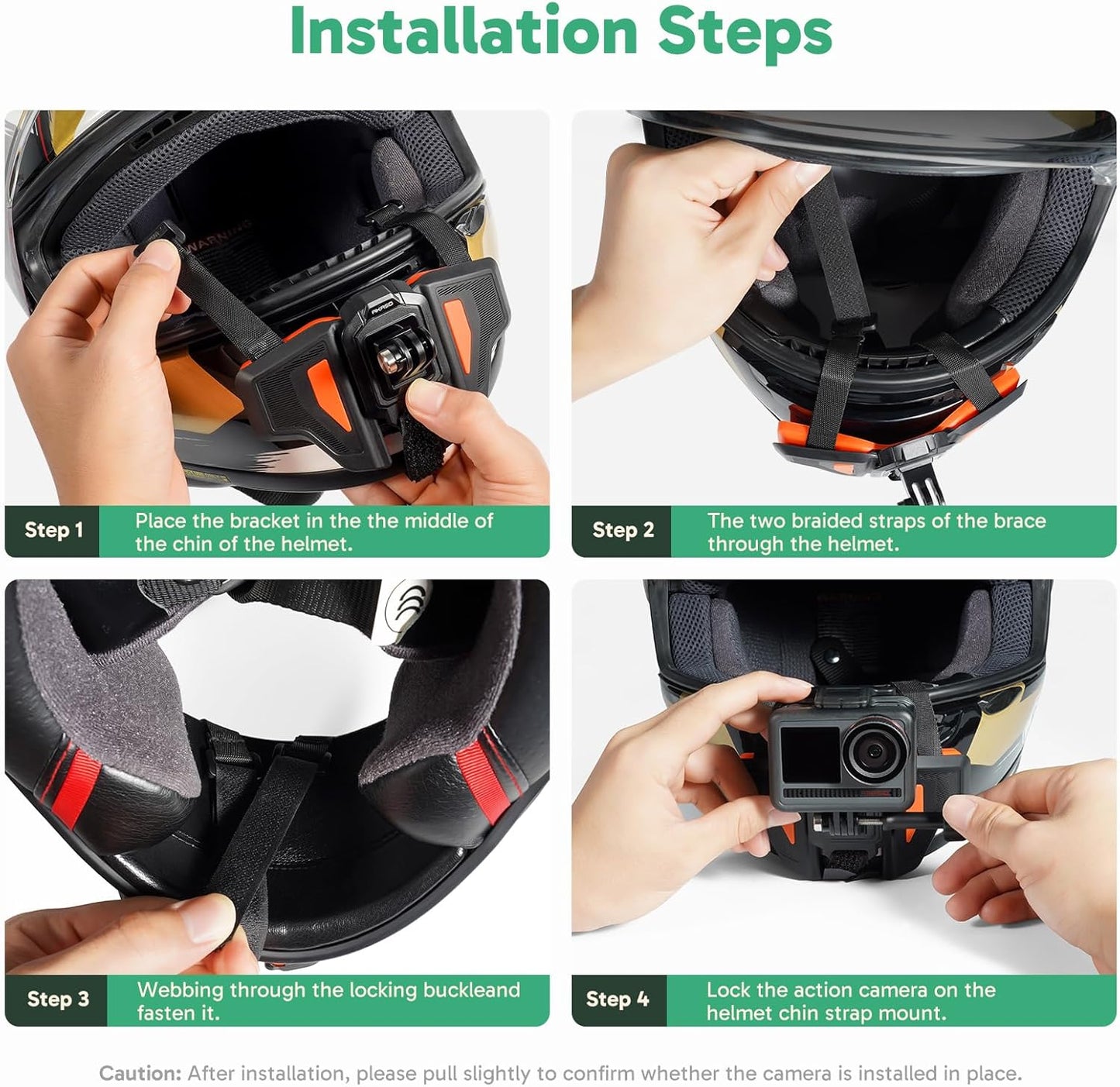 Installation Steps

WARNING

AKASO

Step 1 Place the bracket in the the middle of the chin of the helmet.

Step 2 The two braided straps of the brace through the helmet.

Step 3 Webbing through the locking buckleand fasten it.

Step 4 Lock the action camera on the helmet chin strap mount.

Caution: After installation, please pull slightly to confirm whether the camera is installed in place.