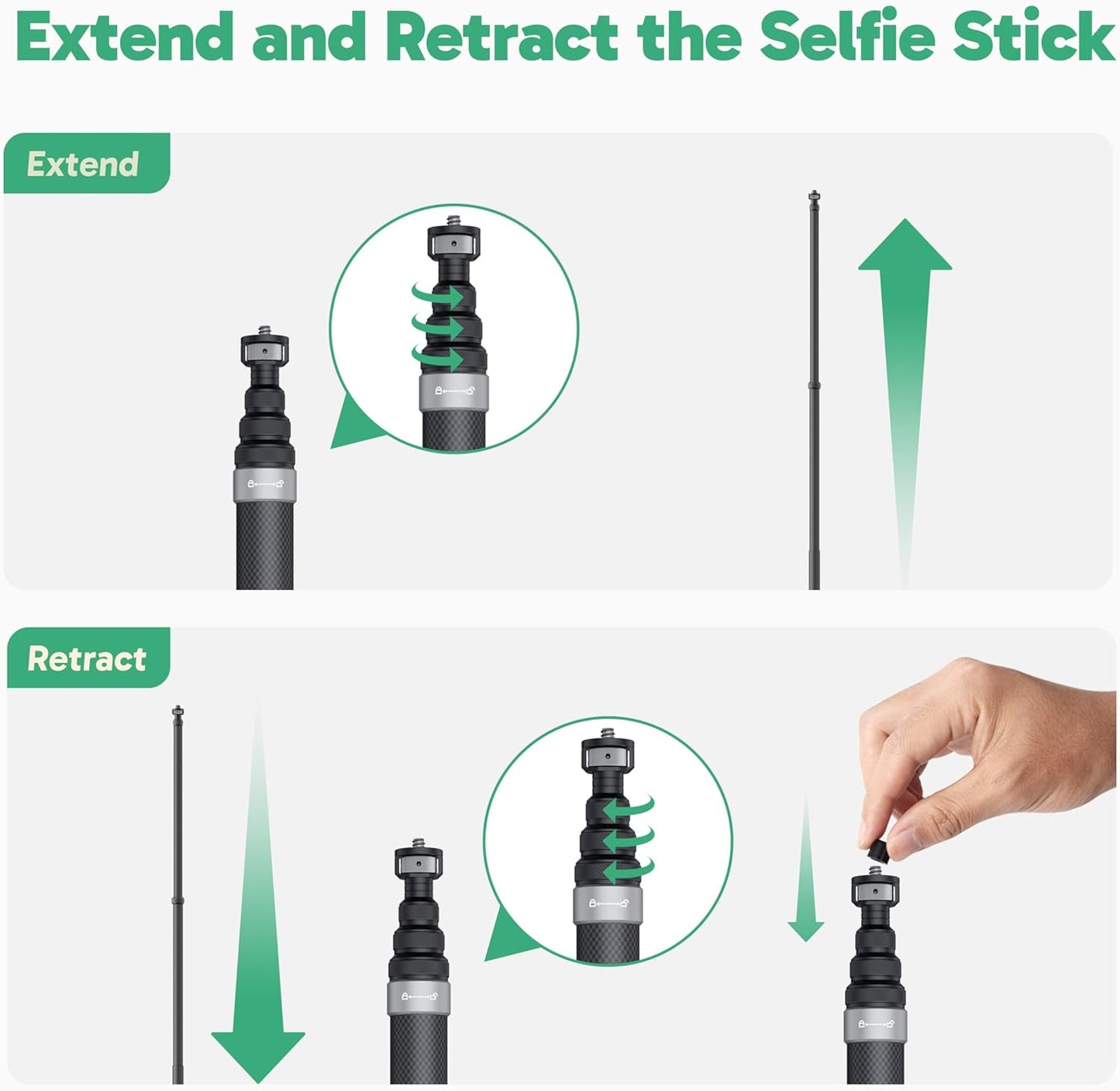 Extend and Retract the Selfie Stick

Extend

Retract